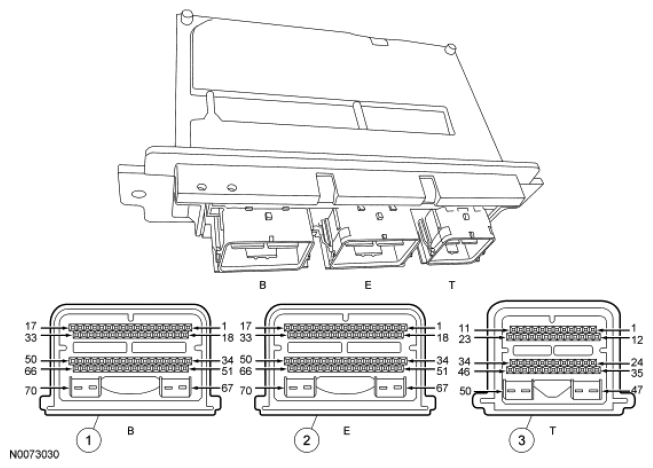 B
E
T

17
33
50
66
70
1
18
34
51
67
1
B

17
33
50
66
70
1
18
34
51
67
2
E

11
23
34
46
50
1
12
24
35
47
3
T

N0073030