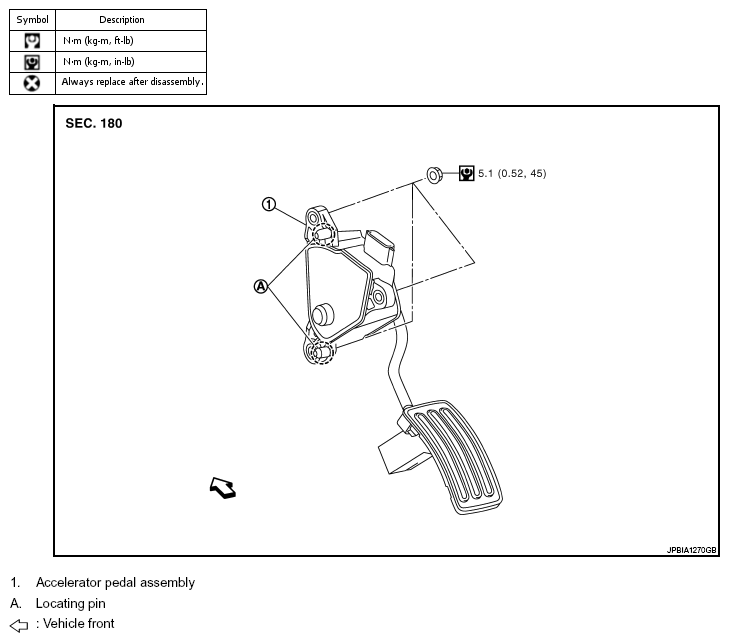 | Symbol | Description |
|---|---|
|  | N·m (kg-m, ft-lb) |
|  | N·m (kg-m, in-lb) |
|  | Always replace after disassembly. |

SEC. 180

5.1 (0.52, 45)

1

A

JPBIA1270GB

1. Accelerator pedal assembly
A. Locating pin
: Vehicle front