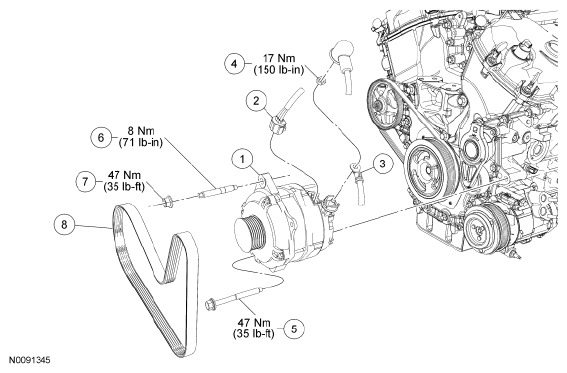 4 17 Nm (150 lb-in)

2

6 8 Nm (71 lb-in)

1

3

7 47 Nm (35 lb-ft)

8

47 Nm (35 lb-ft) 5

N0091345