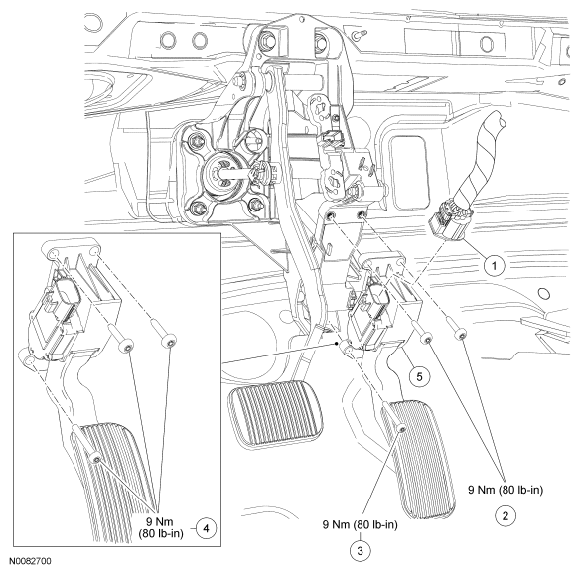 1

5

9 Nm (80 lb-in)

2

9 Nm (80 lb-in)

3

9 Nm
(80 lb-in)

4

N0082700