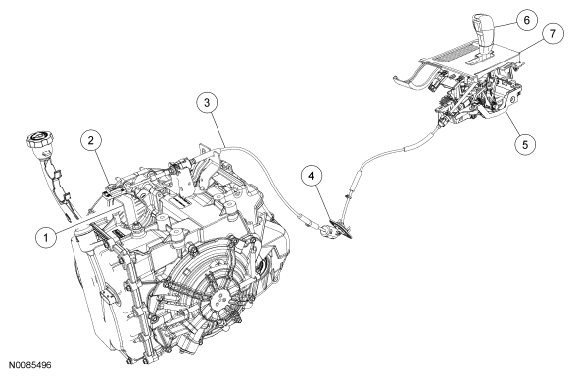 6
7
3
2
5
4
1
N0085496