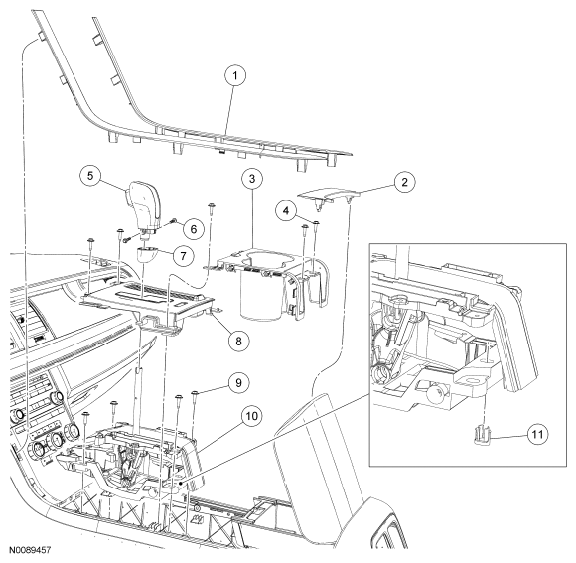 1
5
3
2
4
6
7
8
9
10
11
N0089457