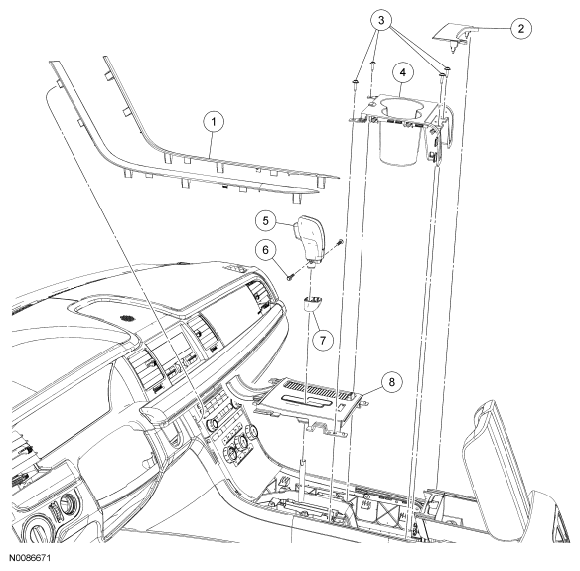 3
2
4
1
5
6
7
8
N0086671