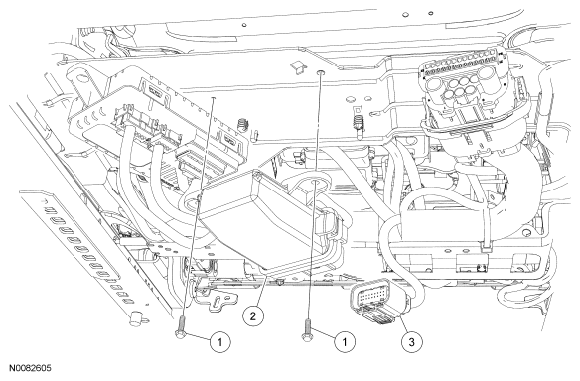 2

1

1

3

N0082605