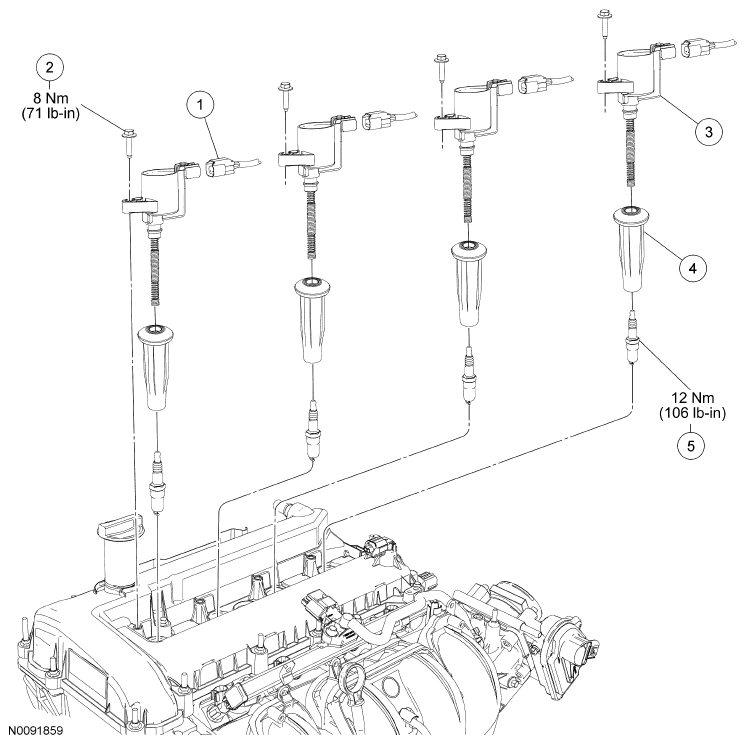 2
8 Nm
(71 lb-in)

1

3

4

12 Nm
(106 lb-in)

5

N0091859