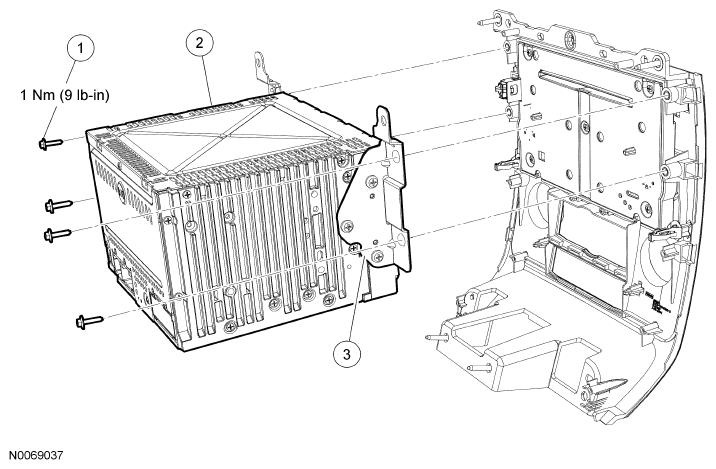 1
1 Nm (9 lb-in)
2
3
N0069037