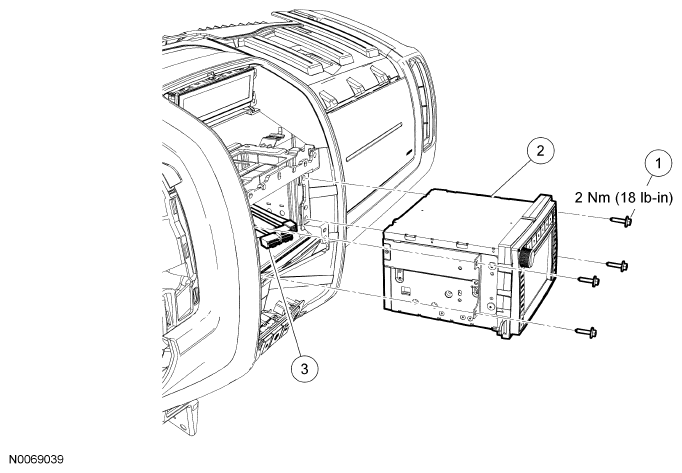 2

1

2 Nm (18 lb-in)

3

N0069039