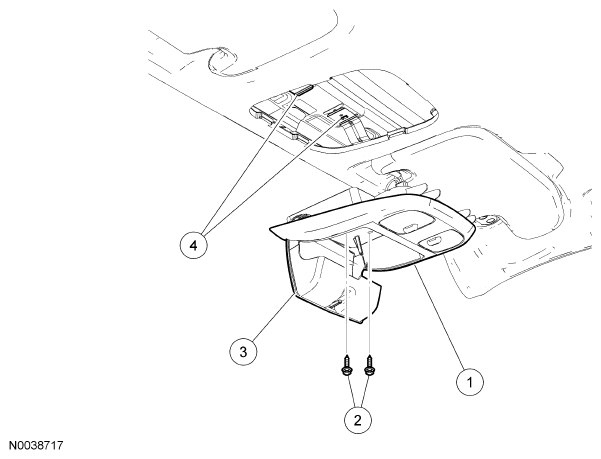 4

3

1

2

N0038717