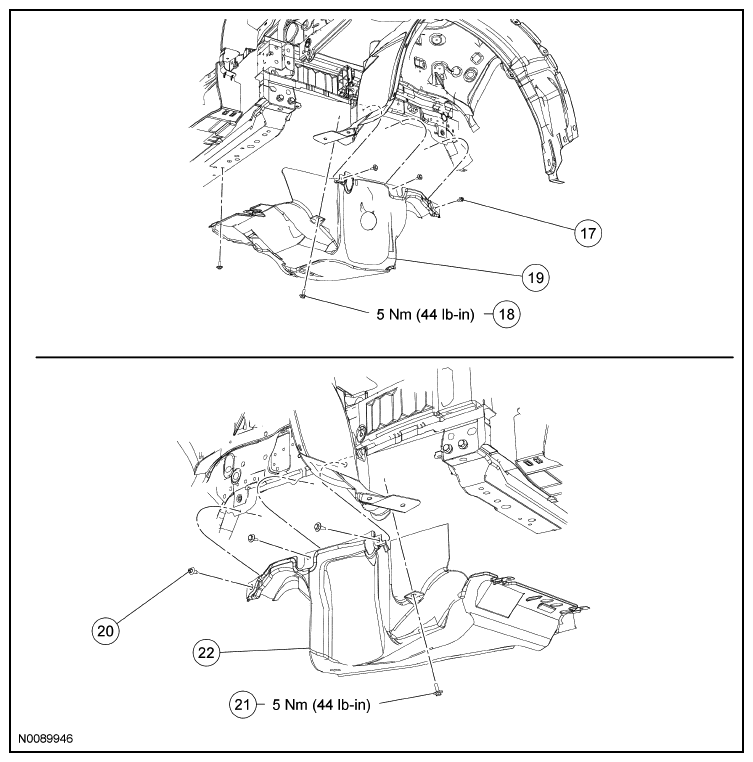 17

19

5 Nm (44 lb-in) 18

20

22

21 5 Nm (44 lb-in)

N0089946