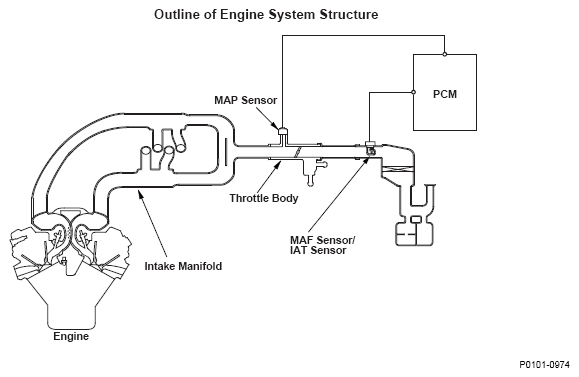 Outline of Engine System Structure

MAP Sensor

PCM

Throttle Body

MAF Sensor/
IAT Sensor

Intake Manifold

Engine

P0101-0974