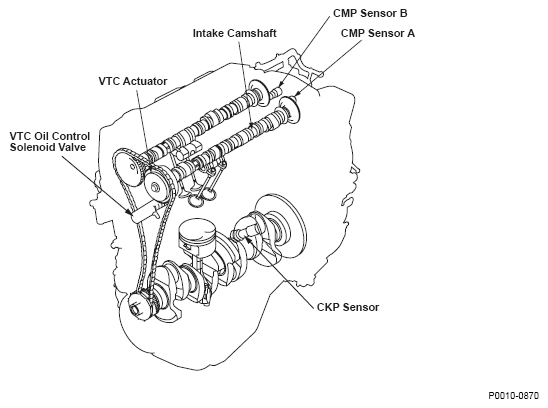 CMP Sensor B
Intake Camshaft
CMP Sensor A
VTC Actuator
VTC Oil Control Solenoid Valve
CKP Sensor
P0010-0870