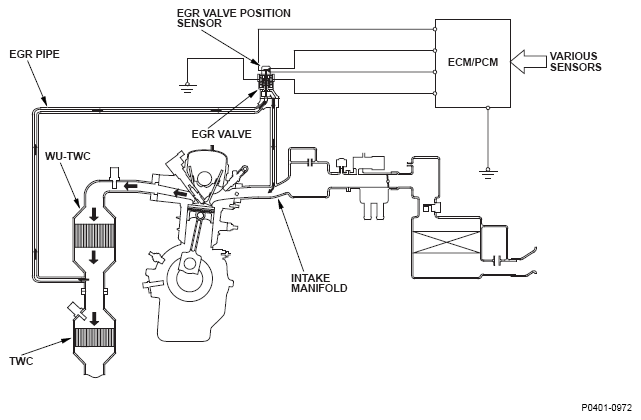 EGR VALVE POSITION SENSOR

EGR PIPE

ECM/PCM

VARIOUS SENSORS

EGR VALVE

WU-TWC

INTAKE MANIFOLD

TWC

P0401-0972