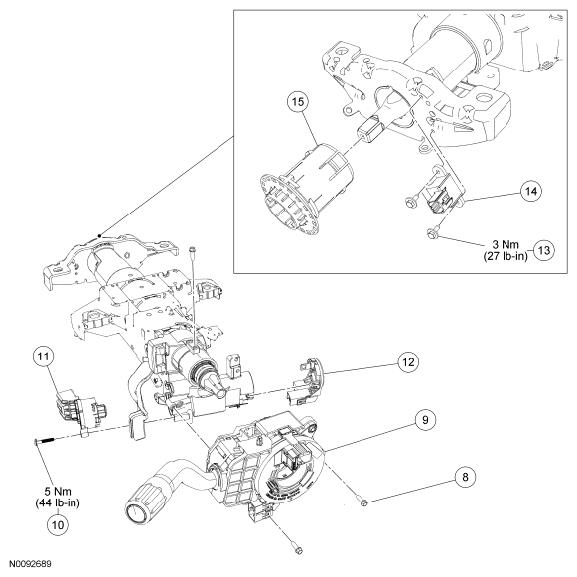 15

14

3 Nm
(27 lb-in)

13

11

12

9

8

5 Nm
(44 lb-in)

10

N0092689