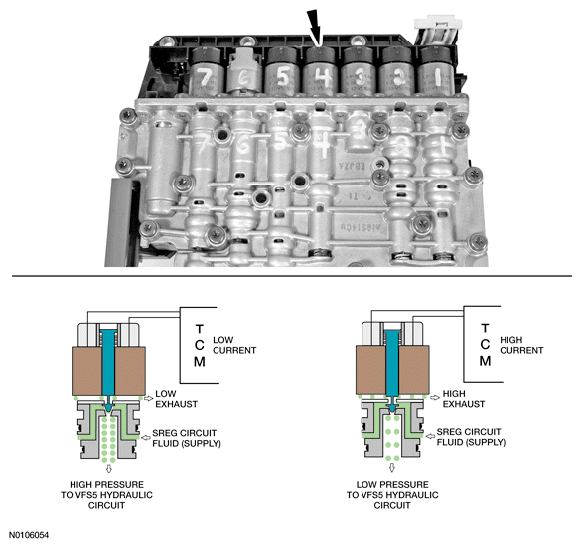 7 6 5 4 3 2 1

7 6 5 4 3 2 1

T
C
M

LOW CURRENT

LOW EXHAUST

SREG CIRCUIT FLUID (SUPPLY)

HIGH PRESSURE TO VFS5 HYDRAULIC CIRCUIT

T
C
M

HIGH CURRENT

HIGH EXHAUST

SREG CIRCUIT FLUID (SUPPLY)

LOW PRESSURE TO VFS5 HYDRAULIC CIRCUIT

N0106054