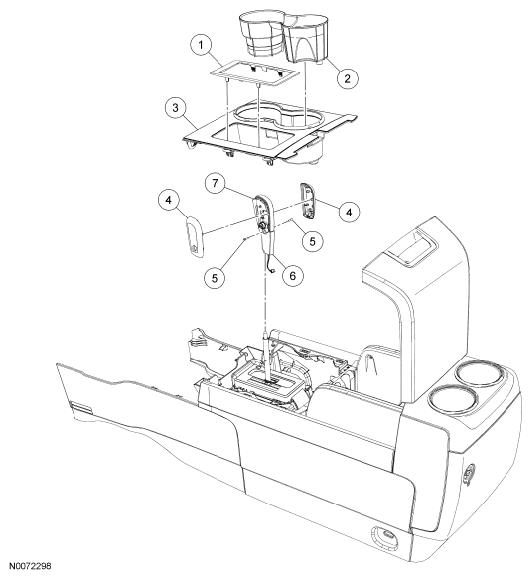 1
2
3
7
4
4
5
5
6
N0072298