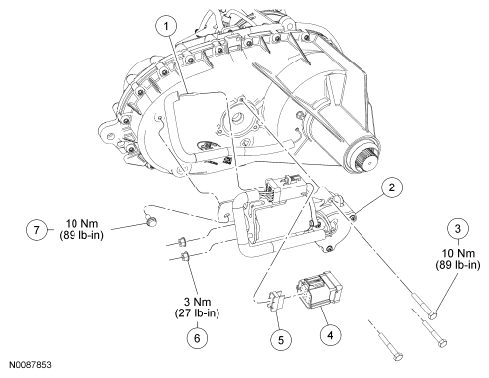 1

2

7 10 Nm (89 lb-in)

3 10 Nm (89 lb-in)

3 Nm (27 lb-in)

6

5

4

N0087853