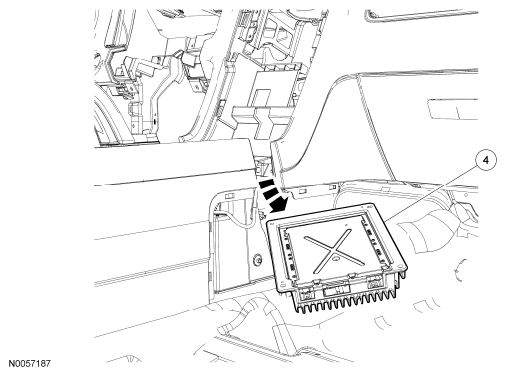 4

N0057187