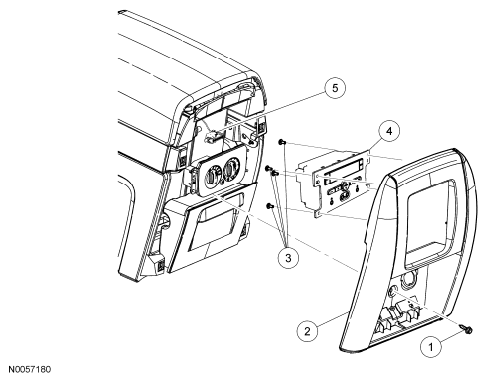 5
4
3
2
1
N0057180