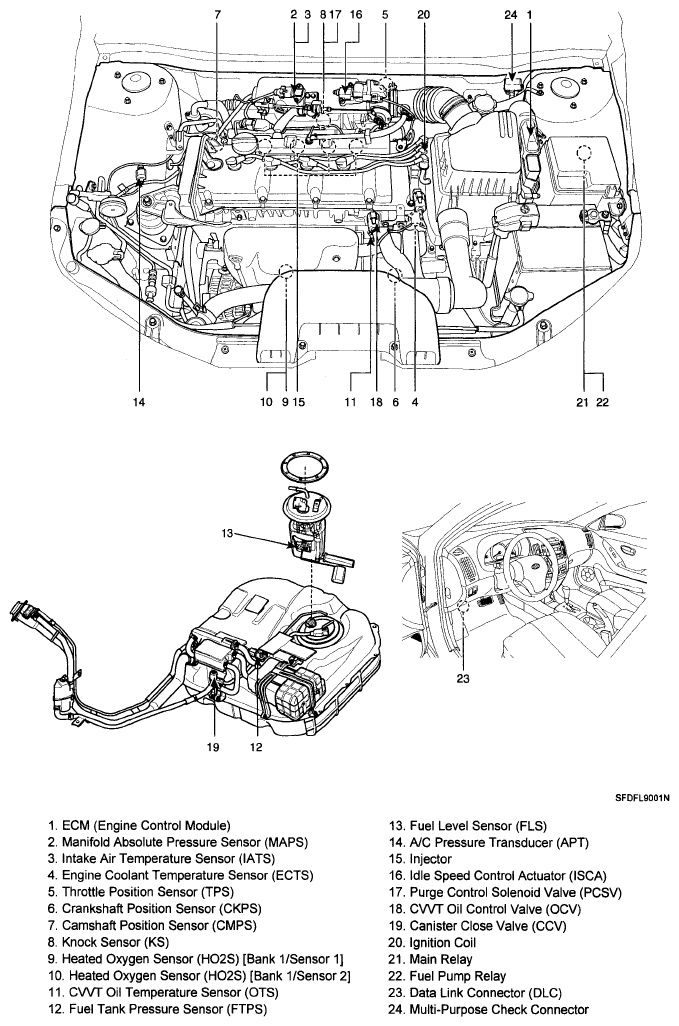 7
2 3
8 17
16
5
20
24
1
14
10
9
15
11
18
6
4
21
22
13
19
12
23

SFDFL9001N

1. ECM (Engine Control Module)
2. Manifold Absolute Pressure Sensor (MAPS)
3. Intake Air Temperature Sensor (IATS)
4. Engine Coolant Temperature Sensor (ECTS)
5. Throttle Position Sensor (TPS)
6. Crankshaft Position Sensor (CKPS)
7. Camshaft Position Sensor (CMPS)
8. Knock Sensor (KS)
9. Heated Oxygen Sensor (HO2S) [Bank 1/Sensor 1]
10. Heated Oxygen Sensor (HO2S) [Bank 1/Sensor 2]
11. CVVT Oil Temperature Sensor (OTS)
12. Fuel Tank Pressure Sensor (FTPS)

13. Fuel Level Sensor (FLS)
14. A/C Pressure Transducer (APT)
15. Injector
16. Idle Speed Control Actuator (ISCA)
17. Purge Control Solenoid Valve (PCSV)
18. CVVT Oil Control Valve (OCV)
19. Canister Close Valve (CCV)
20. Ignition Coil
21. Main Relay
22. Fuel Pump Relay
23. Data Link Connector (DLC)
24. Multi-Purpose Check Connector