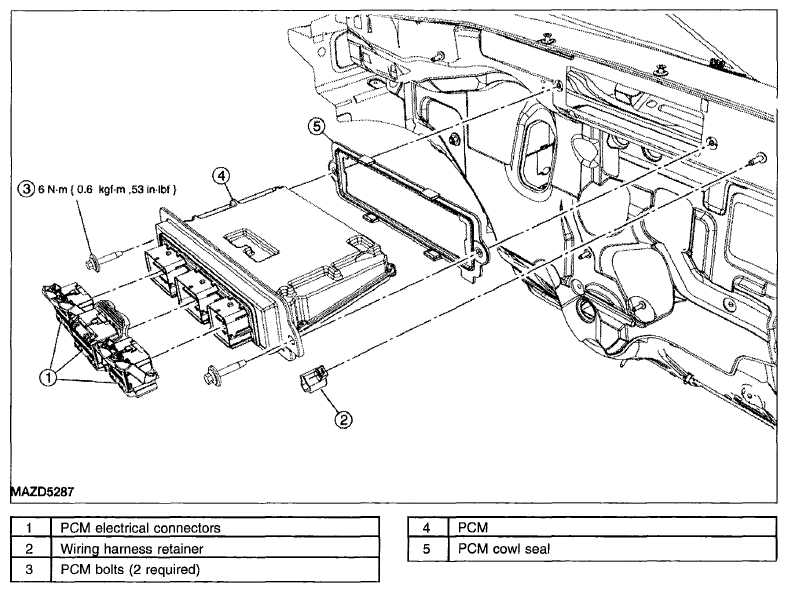 5

4

3 6 N·m { 0.6 kgf·m ,53 in·lbf }

1

2

MAZD5287

| 1 | PCM electrical connectors |
|---|---|
| 2 | Wiring harness retainer |
| 3 | PCM bolts (2 required) |

| 4 | PCM |
|---|---|
| 5 | PCM cowl seal |