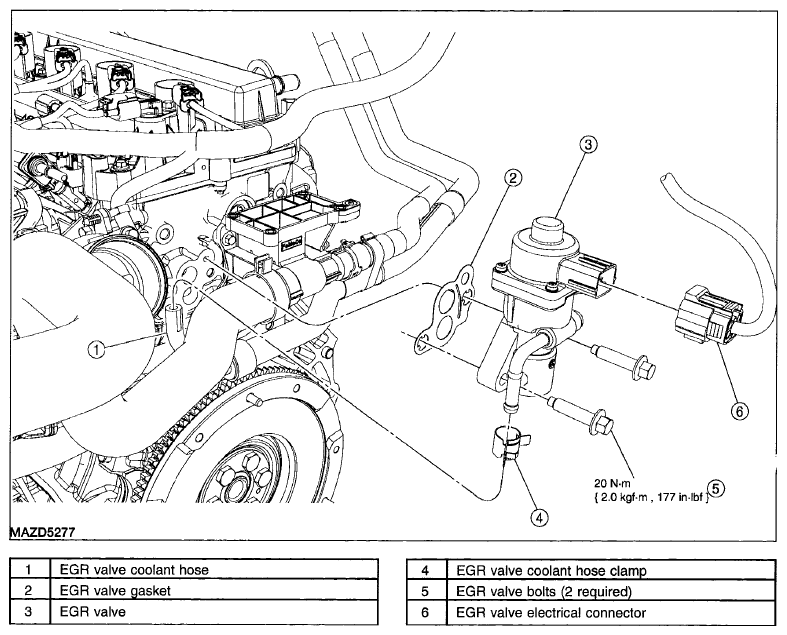 3

2

1

6

20 N·m
{ 2.0 kgf·m , 177 in·lbf }

5

4

MAZD5277

| 1 | EGR valve coolant hose |
|---|---|
| 2 | EGR valve gasket |
| 3 | EGR valve |

| 4 | EGR valve coolant hose clamp |
|---|---|
| 5 | EGR valve bolts (2 required) |
| 6 | EGR valve electrical connector |