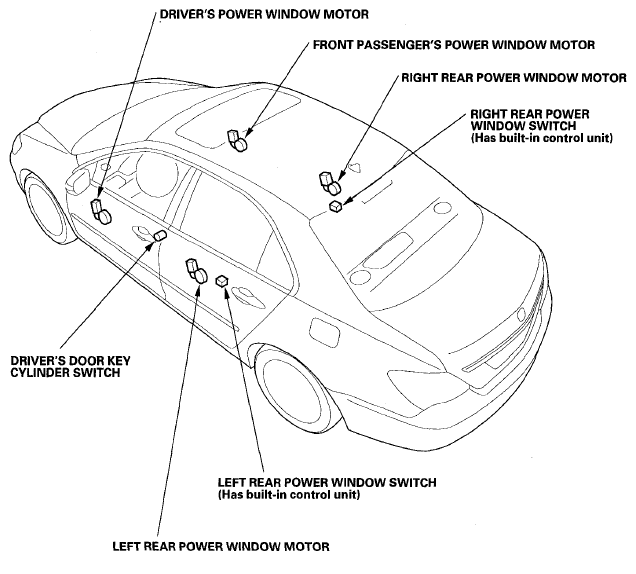 DRIVER'S POWER WINDOW MOTOR

FRONT PASSENGER'S POWER WINDOW MOTOR

RIGHT REAR POWER WINDOW MOTOR

RIGHT REAR POWER WINDOW SWITCH
(Has built-in control unit)

DRIVER'S DOOR KEY CYLINDER SWITCH

LEFT REAR POWER WINDOW SWITCH
(Has built-in control unit)

LEFT REAR POWER WINDOW MOTOR