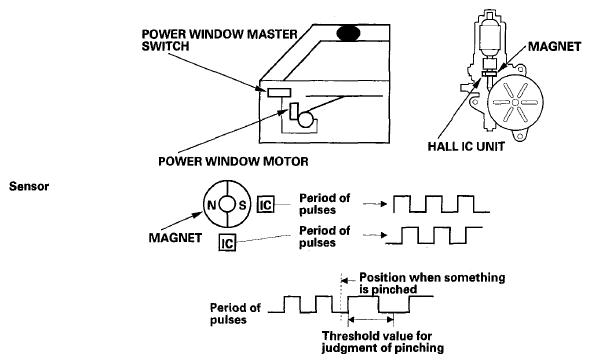 POWER WINDOW MASTER SWITCH

MAGNET

HALL IC UNIT

POWER WINDOW MOTOR

Sensor

N

S

IC

Period of pulses

MAGNET

IC

Period of pulses

Position when something is pinched

Period of pulses

Threshold value for judgment of pinching