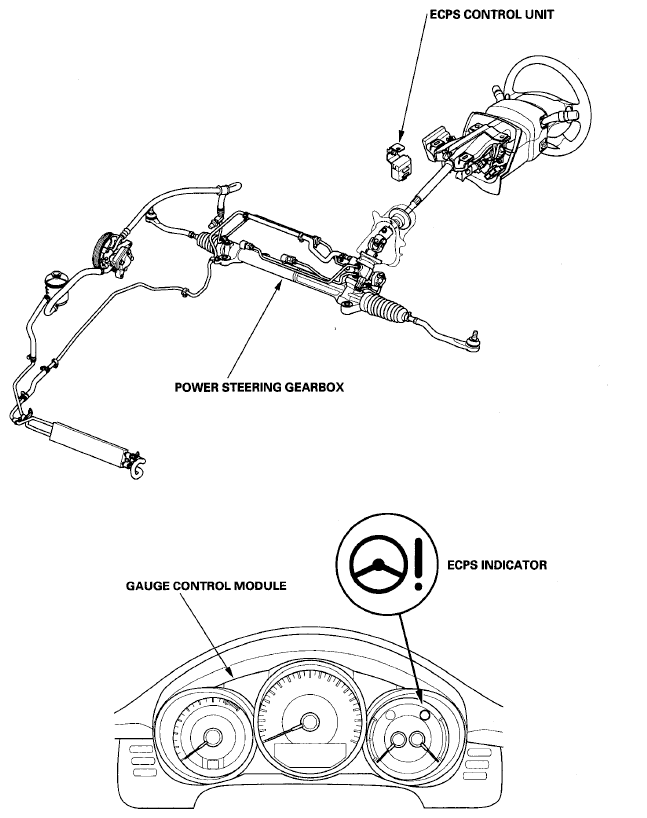 ECPS CONTROL UNIT

POWER STEERING GEARBOX

ECPS INDICATOR

GAUGE CONTROL MODULE