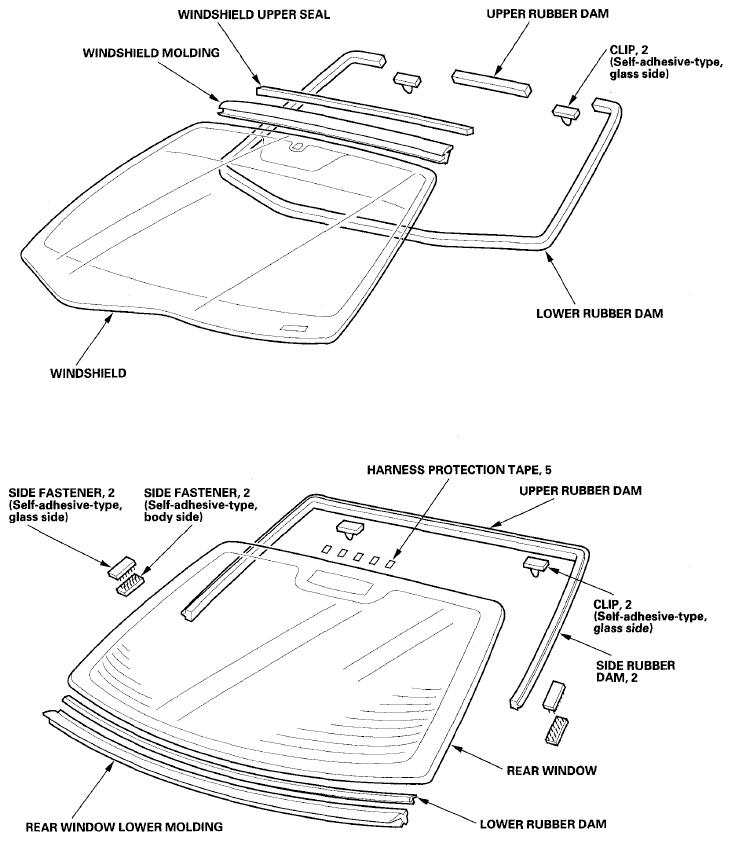 WINDSHIELD UPPER SEAL

UPPER RUBBER DAM

WINDSHIELD MOLDING

CLIP, 2
(Self-adhesive-type, glass side)

LOWER RUBBER DAM

WINDSHIELD

SIDE FASTENER, 2
(Self-adhesive-type, glass side)

SIDE FASTENER, 2
(Self-adhesive-type, body side)

HARNESS PROTECTION TAPE, 5

UPPER RUBBER DAM

CLIP, 2
(Self-adhesive-type, glass side)

SIDE RUBBER DAM, 2

REAR WINDOW

REAR WINDOW LOWER MOLDING

LOWER RUBBER DAM