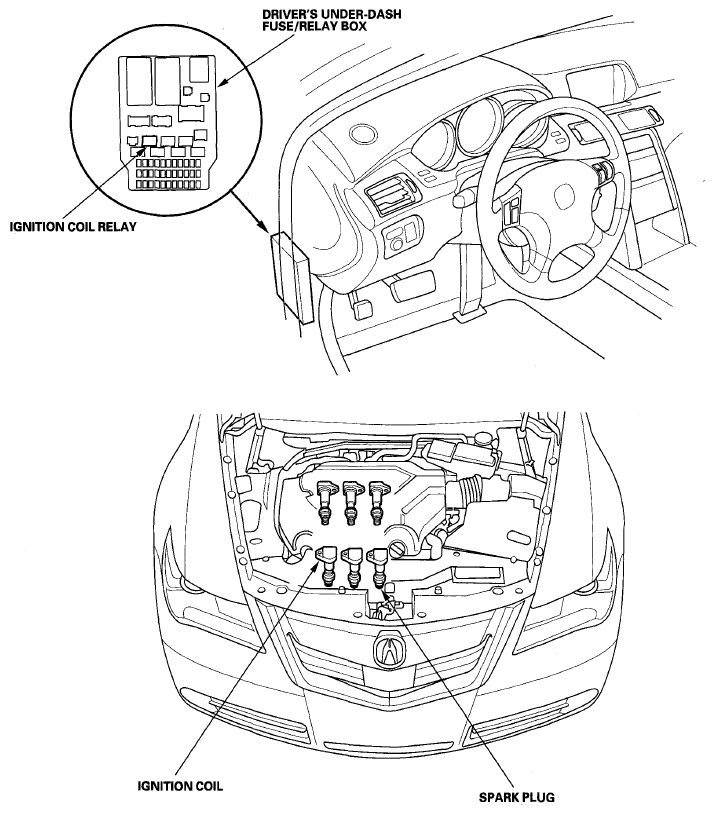 DRIVER'S UNDER-DASH FUSE/RELAY BOX

IGNITION COIL RELAY

IGNITION COIL

SPARK PLUG