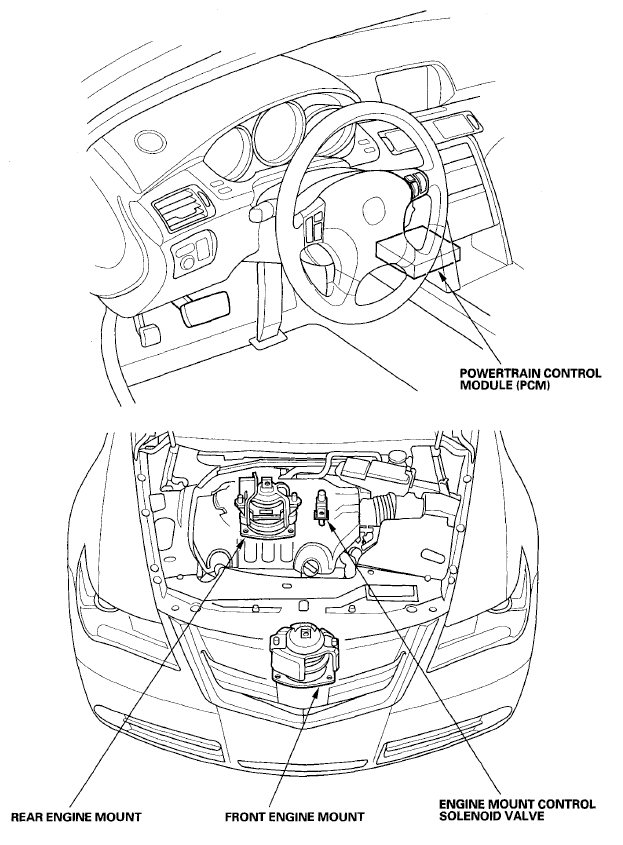 POWERTRAIN CONTROL MODULE (PCM)

REAR ENGINE MOUNT

FRONT ENGINE MOUNT

ENGINE MOUNT CONTROL SOLENOID VALVE