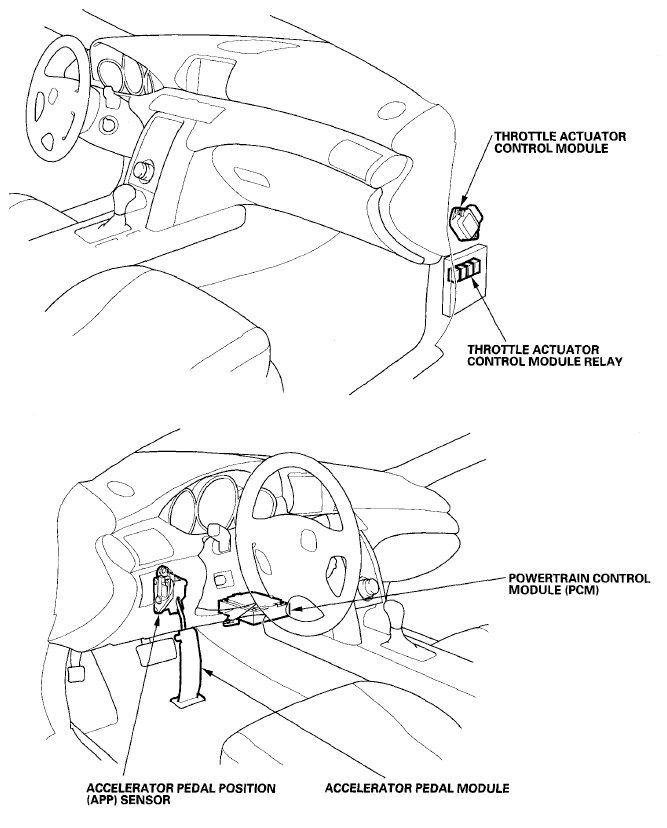 THROTTLE ACTUATOR CONTROL MODULE

THROTTLE ACTUATOR CONTROL MODULE RELAY

POWERTRAIN CONTROL MODULE (PCM)

ACCELERATOR PEDAL POSITION (APP) SENSOR

ACCELERATOR PEDAL MODULE