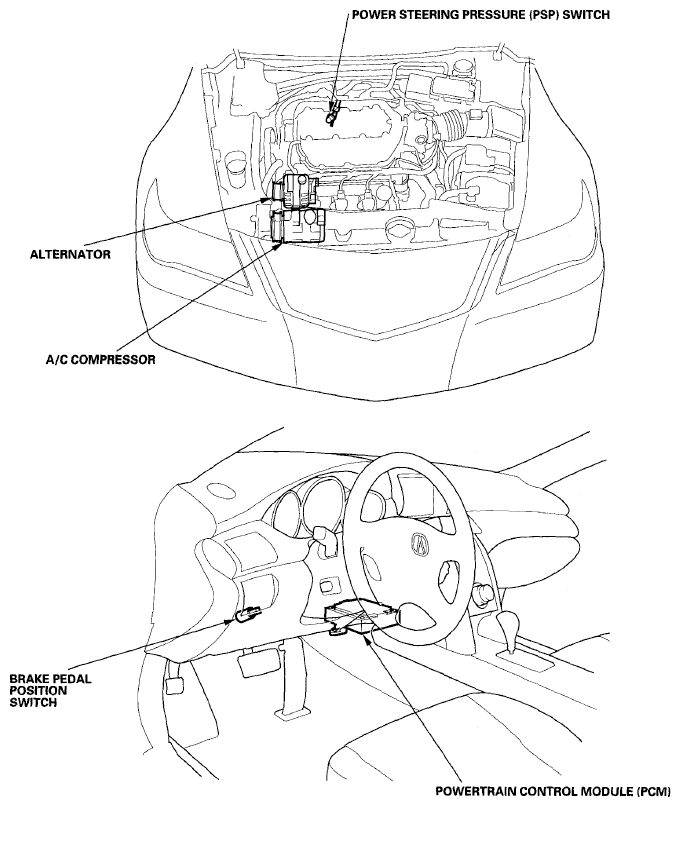 POWER STEERING PRESSURE (PSP) SWITCH

ALTERNATOR

A/C COMPRESSOR

BRAKE PEDAL POSITION SWITCH

POWERTRAIN CONTROL MODULE (PCM)