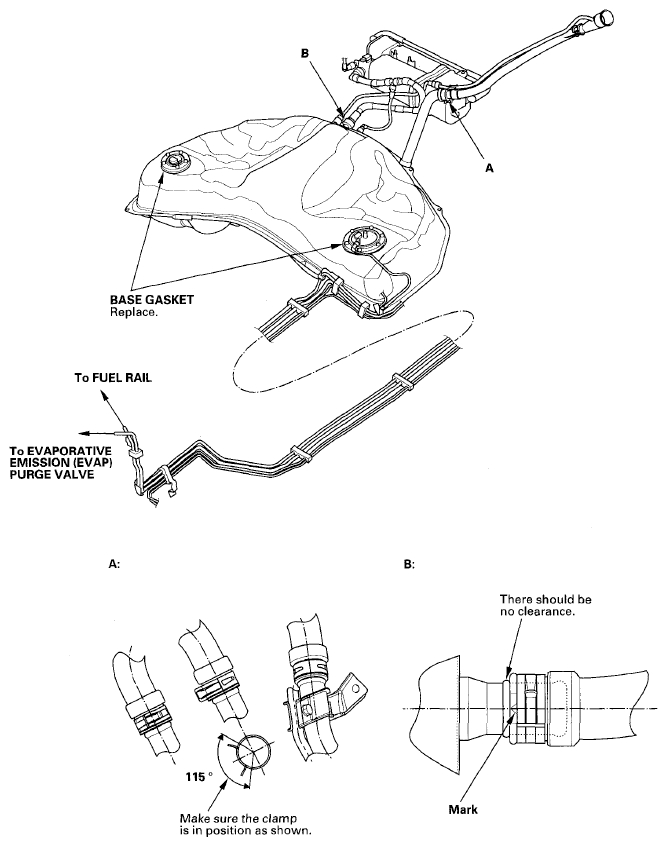 B

A

BASE GASKET
Replace.

To FUEL RAIL

To EVAPORATIVE
EMISSION (EVAP)
PURGE VALVE

A:

B:

There should be no clearance.

115 °

Make sure the clamp is in position as shown.

Mark