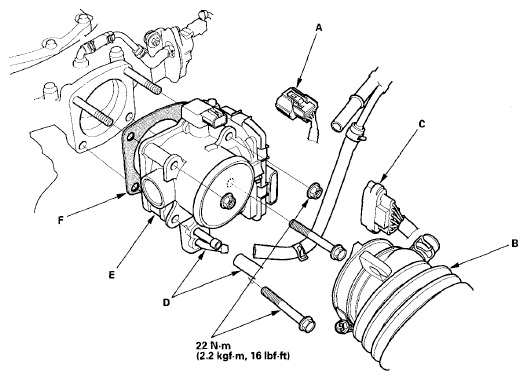 A

C

B

F

E

D

22 N·m
(2.2 kgf·m, 16 lbf·ft)