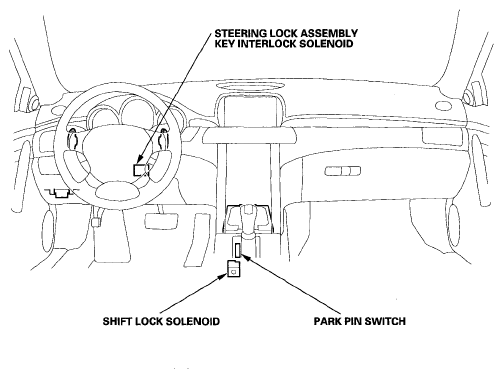 STEERING LOCK ASSEMBLY
KEY INTERLOCK SOLENOID

SHIFT LOCK SOLENOID

PARK PIN SWITCH