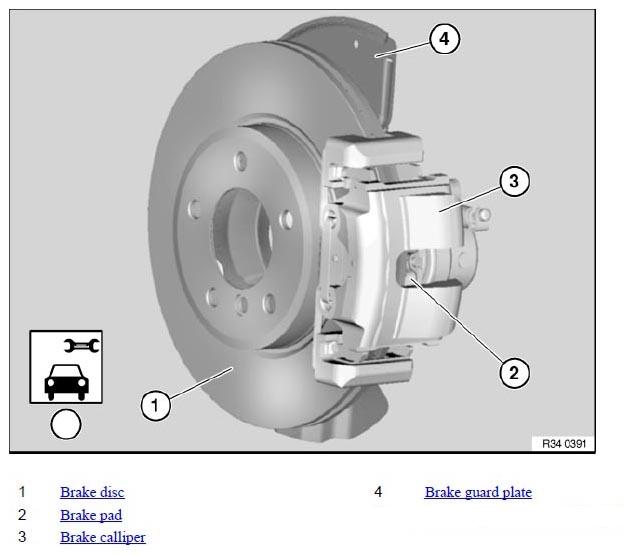 4

3

2

1

R34 0391

1 Brake disc
2 Brake pad
3 Brake calliper

4 Brake guard plate