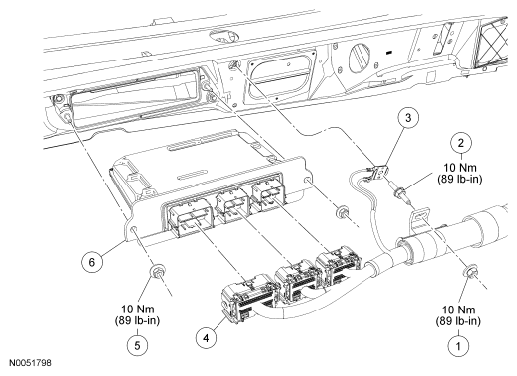 3

2
10 Nm
(89 lb-in)

6

10 Nm
(89 lb-in)
5

4

10 Nm
(89 lb-in)
1

N0051798