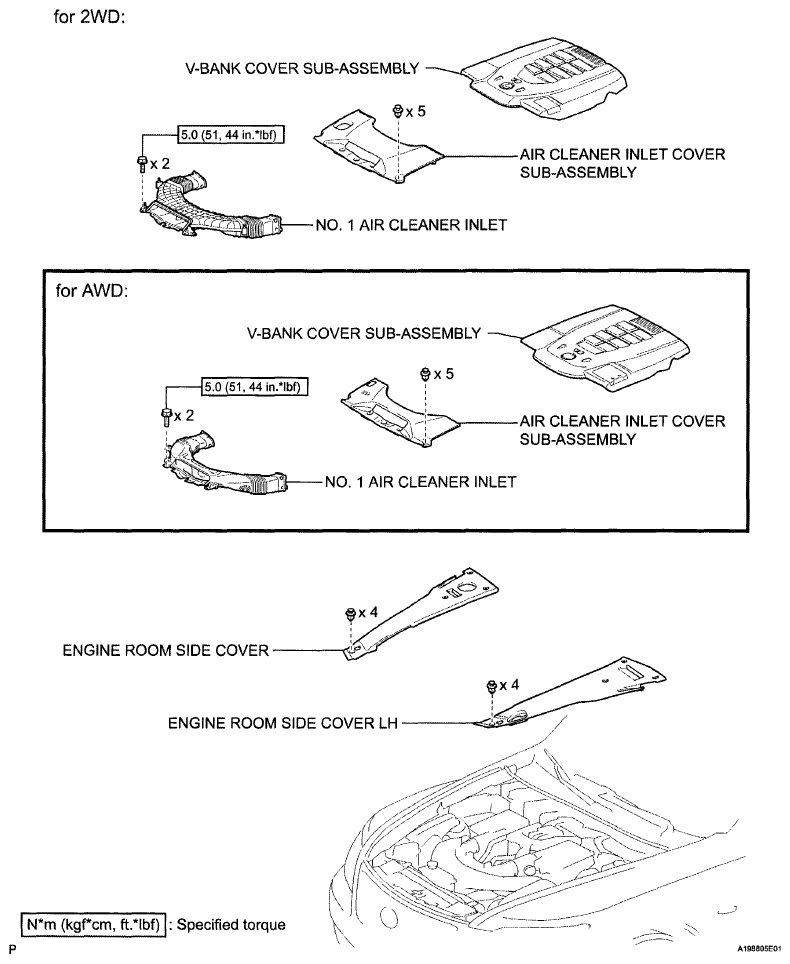 for 2WD:

V-BANK COVER SUB-ASSEMBLY

x 5

5.0 (51, 44 in.*lbf)

x 2

AIR CLEANER INLET COVER SUB-ASSEMBLY

NO. 1 AIR CLEANER INLET

for AWD:

V-BANK COVER SUB-ASSEMBLY

x 5

5.0 (51, 44 in.*lbf)

x 2

AIR CLEANER INLET COVER SUB-ASSEMBLY

NO. 1 AIR CLEANER INLET

x 4

ENGINE ROOM SIDE COVER

x 4

ENGINE ROOM SIDE COVER LH

N*m (kgf*cm, ft.*lbf) : Specified torque

P

A198805E01