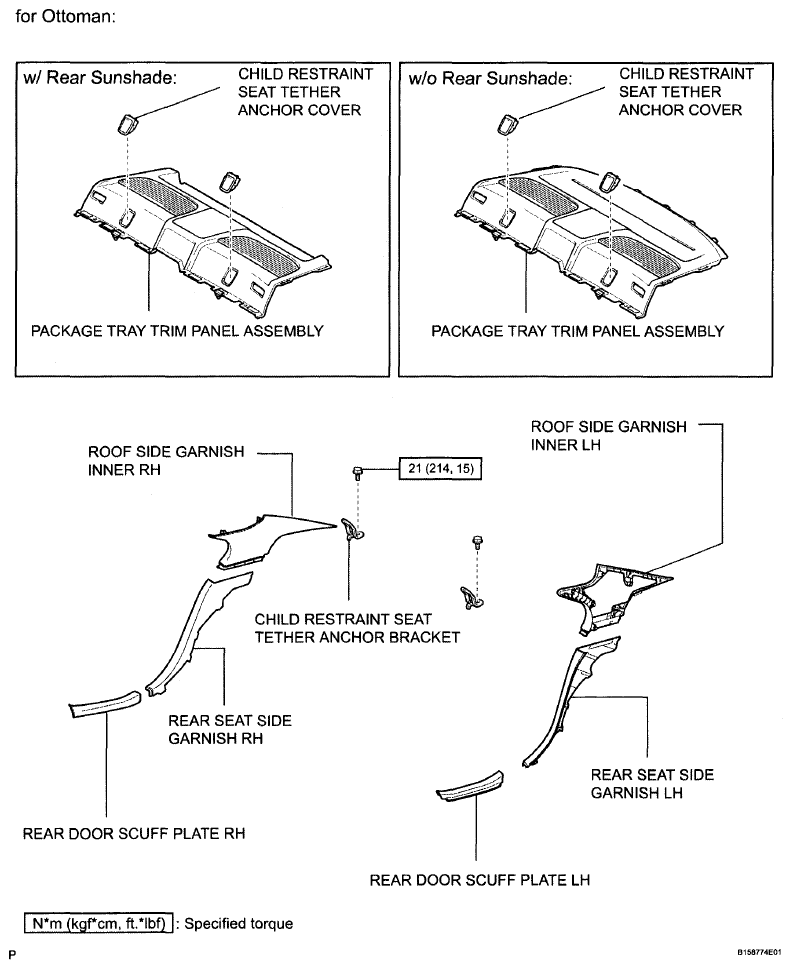 for Ottoman:

w/ Rear Sunshade:

CHILD RESTRAINT SEAT TETHER ANCHOR COVER

PACKAGE TRAY TRIM PANEL ASSEMBLY

w/o Rear Sunshade:

CHILD RESTRAINT SEAT TETHER ANCHOR COVER

PACKAGE TRAY TRIM PANEL ASSEMBLY

ROOF SIDE GARNISH INNER RH

21 (214, 15)

ROOF SIDE GARNISH INNER LH

CHILD RESTRAINT SEAT TETHER ANCHOR BRACKET

REAR SEAT SIDE GARNISH RH

REAR SEAT SIDE GARNISH LH

REAR DOOR SCUFF PLATE RH

REAR DOOR SCUFF PLATE LH

N*m (kgf*cm, ft.*lbf) : Specified torque

P

B158774E01