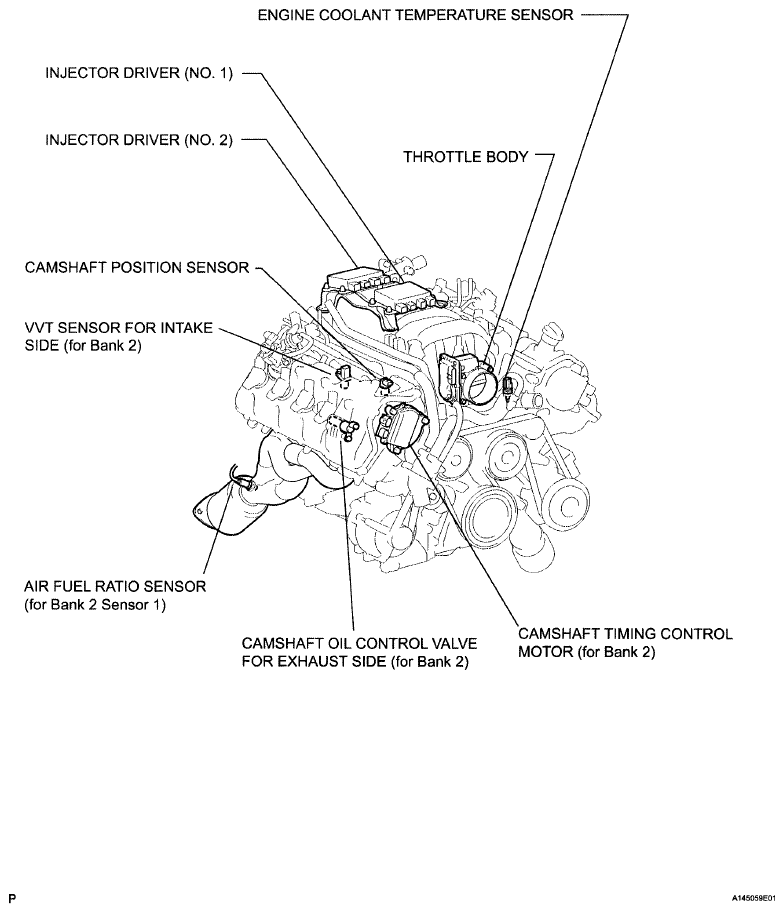 ENGINE COOLANT TEMPERATURE SENSOR

INJECTOR DRIVER (NO. 1)

INJECTOR DRIVER (NO. 2)

THROTTLE BODY

CAMSHAFT POSITION SENSOR

VVT SENSOR FOR INTAKE SIDE (for Bank 2)

AIR FUEL RATIO SENSOR (for Bank 2 Sensor 1)

CAMSHAFT OIL CONTROL VALVE FOR EXHAUST SIDE (for Bank 2)

CAMSHAFT TIMING CONTROL MOTOR (for Bank 2)

P

A145059E01