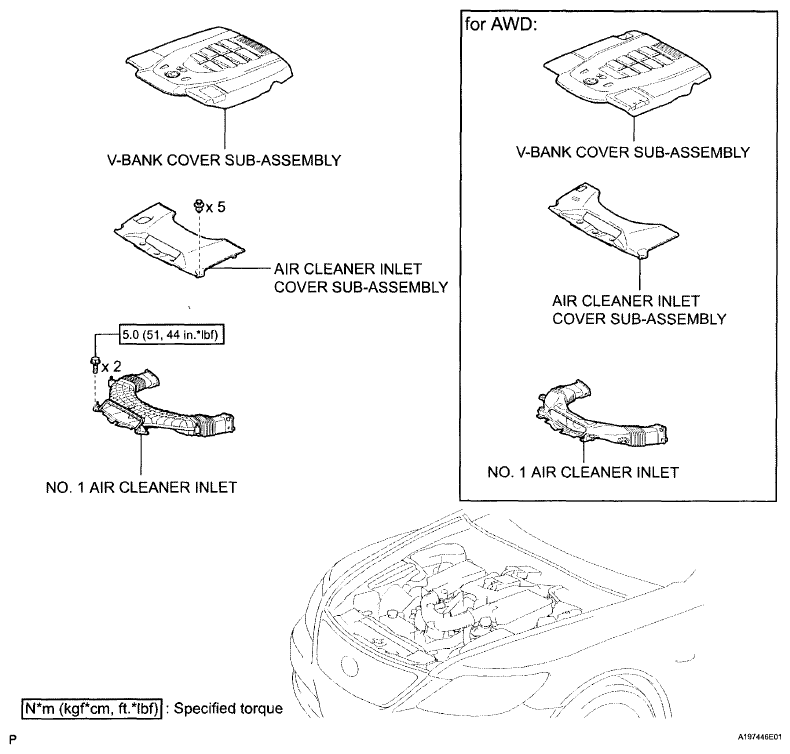 V-BANK COVER SUB-ASSEMBLY

x 5

AIR CLEANER INLET COVER SUB-ASSEMBLY

5.0 (51, 44 in.*lbf)

x 2

NO. 1 AIR CLEANER INLET

for AWD:

V-BANK COVER SUB-ASSEMBLY

AIR CLEANER INLET COVER SUB-ASSEMBLY

NO. 1 AIR CLEANER INLET

N*m (kgf*cm, ft.*lbf) : Specified torque

P

A197446E01