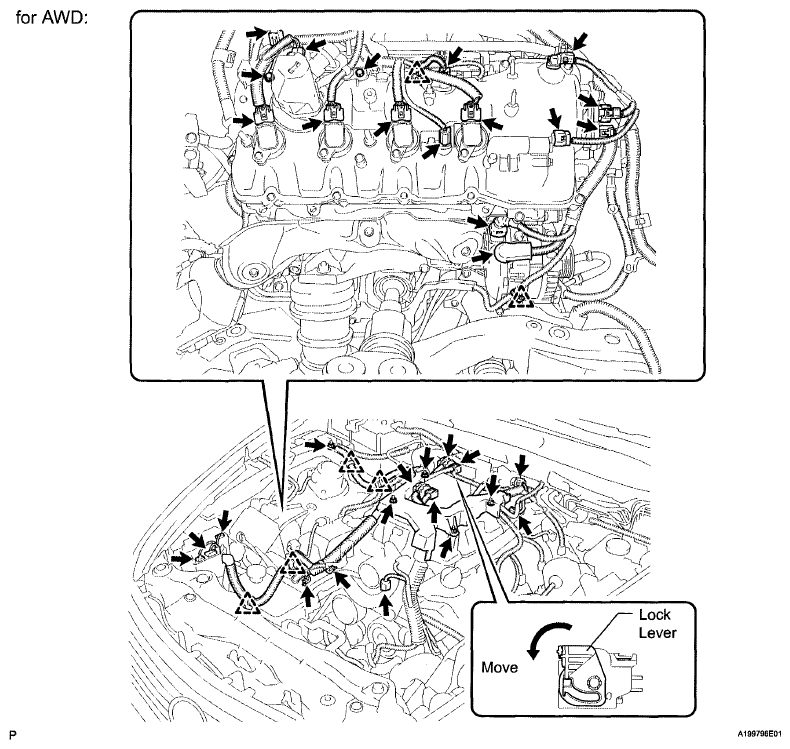 for AWD:

Lock Lever

Move

P

A199796E01