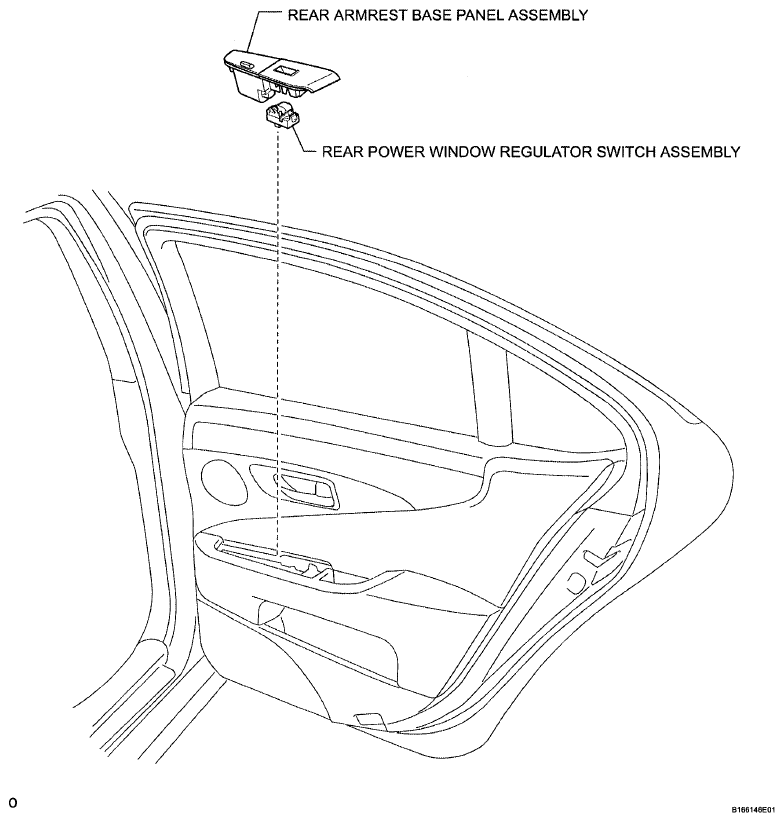 REAR ARMREST BASE PANEL ASSEMBLY

REAR POWER WINDOW REGULATOR SWITCH ASSEMBLY

O

B166146E01