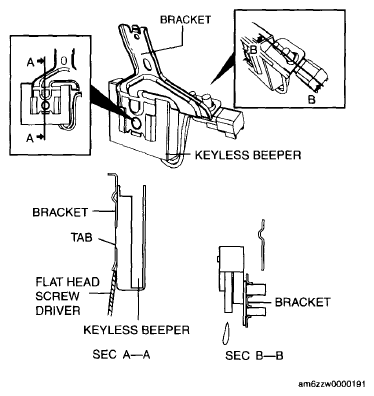 BRACKET

A

A

B

B

KEYLESS BEEPER

BRACKET

TAB

FLAT HEAD SCREW DRIVER

KEYLESS BEEPER

SEC A—A

BRACKET

SEC B—B

am6zzw0000191