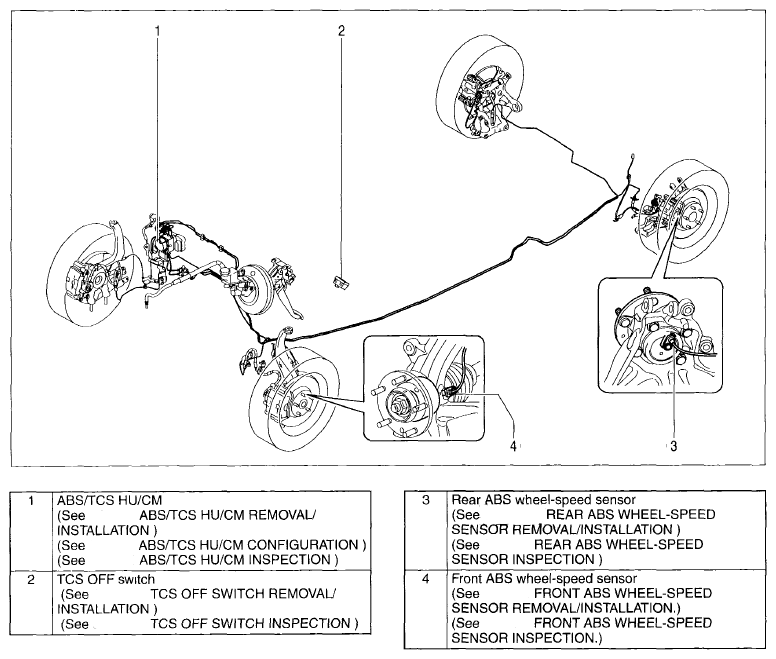 1

2

4

3

| 1 | ABS/TCS HU/CM (See ABS/TCS HU/CM REMOVAL/ INSTALLATION ) (See ABS/TCS HU/CM CONFIGURATION ) (See ABS/TCS HU/CM INSPECTION ) |
|---|---|
| 2 | TCS OFF switch (See TCS OFF SWITCH REMOVAL/ INSTALLATION ) (See TCS OFF SWITCH INSPECTION ) |

| 3 | Rear ABS wheel-speed sensor (See REAR ABS WHEEL-SPEED SENSOR REMOVAL/INSTALLATION ) (See REAR ABS WHEEL-SPEED SENSOR INSPECTION ) |
|---|---|
| 4 | Front ABS wheel-speed sensor (See FRONT ABS WHEEL-SPEED SENSOR REMOVAL/INSTALLATION.) (See FRONT ABS WHEEL-SPEED SENSOR INSPECTION.) |