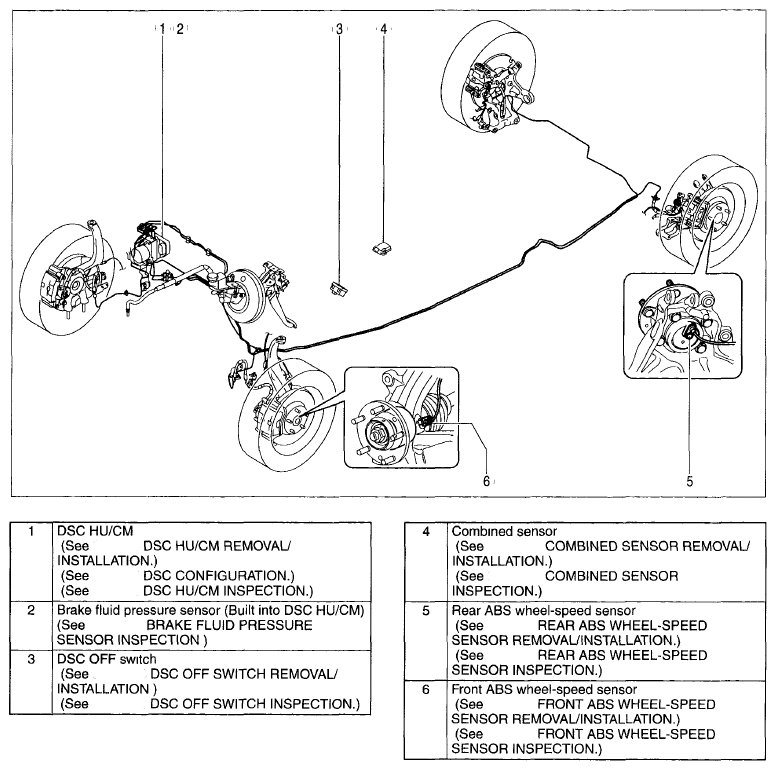 1 2 3 4

6 5

| 1 | DSC HU/CM (See DSC HU/CM REMOVAL/ INSTALLATION.) (See DSC CONFIGURATION.) (See DSC HU/CM INSPECTION.) |
|---|---|
| 2 | Brake fluid pressure sensor (Built into DSC HU/CM) (See BRAKE FLUID PRESSURE SENSOR INSPECTION ) |
| 3 | DSC OFF switch (See DSC OFF SWITCH REMOVAL/ INSTALLATION ) (See DSC OFF SWITCH INSPECTION.) |

| 4 | Combined sensor (See COMBINED SENSOR REMOVAL/ INSTALLATION.) (See COMBINED SENSOR INSPECTION.) |
|---|---|
| 5 | Rear ABS wheel-speed sensor (See REAR ABS WHEEL-SPEED SENSOR REMOVAL/INSTALLATION.) (See REAR ABS WHEEL-SPEED SENSOR INSPECTION.) |
| 6 | Front ABS wheel-speed sensor (See FRONT ABS WHEEL-SPEED SENSOR REMOVAL/INSTALLATION.) (See FRONT ABS WHEEL-SPEED SENSOR INSPECTION.) |