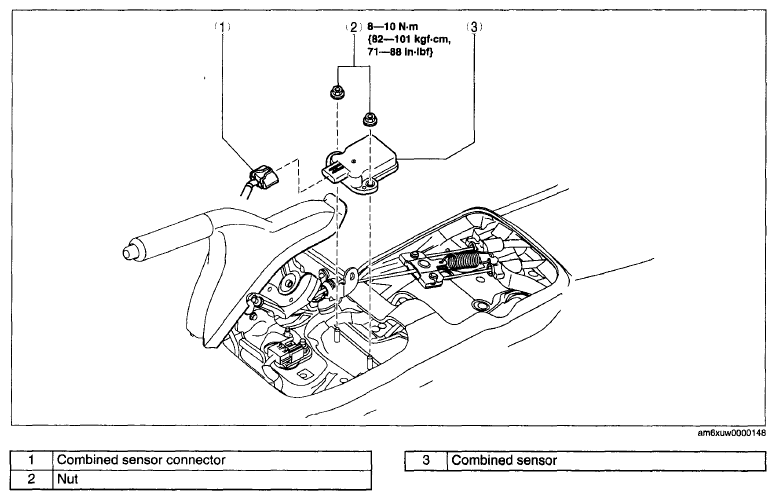 (1)

(2) 8—10 N·m {82—101 kgf·cm, 71—88 in·lbf}

(3)

am6xuw0000148

| 1 | Combined sensor connector |
|---|---|
| 2 | Nut |

| 3 | Combined sensor |
|---|---|