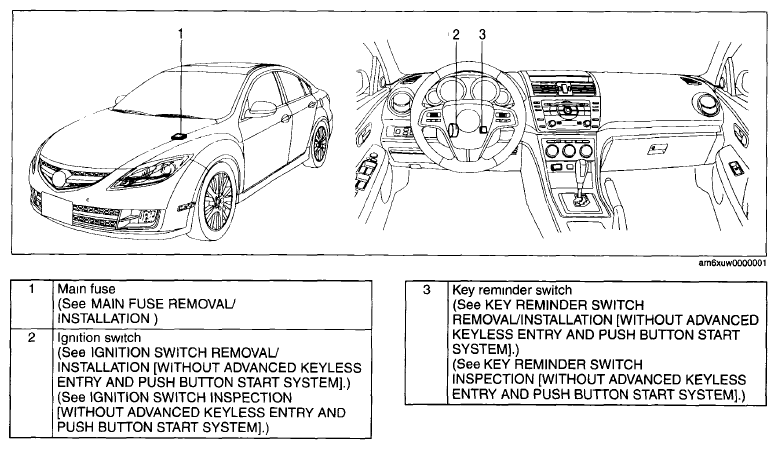 1

2 3

am6xuw0000001

| 1 | Main fuse (See MAIN FUSE REMOVAL/ INSTALLATION ) |
|---|---|
| 2 | Ignition switch (See IGNITION SWITCH REMOVAL/ INSTALLATION [WITHOUT ADVANCED KEYLESS ENTRY AND PUSH BUTTON START SYSTEM].) (See IGNITION SWITCH INSPECTION [WITHOUT ADVANCED KEYLESS ENTRY AND PUSH BUTTON START SYSTEM].) |

| 3 | Key reminder switch (See KEY REMINDER SWITCH REMOVAL/INSTALLATION [WITHOUT ADVANCED KEYLESS ENTRY AND PUSH BUTTON START SYSTEM].) (See KEY REMINDER SWITCH INSPECTION [WITHOUT ADVANCED KEYLESS ENTRY AND PUSH BUTTON START SYSTEM].) |
|---|---|