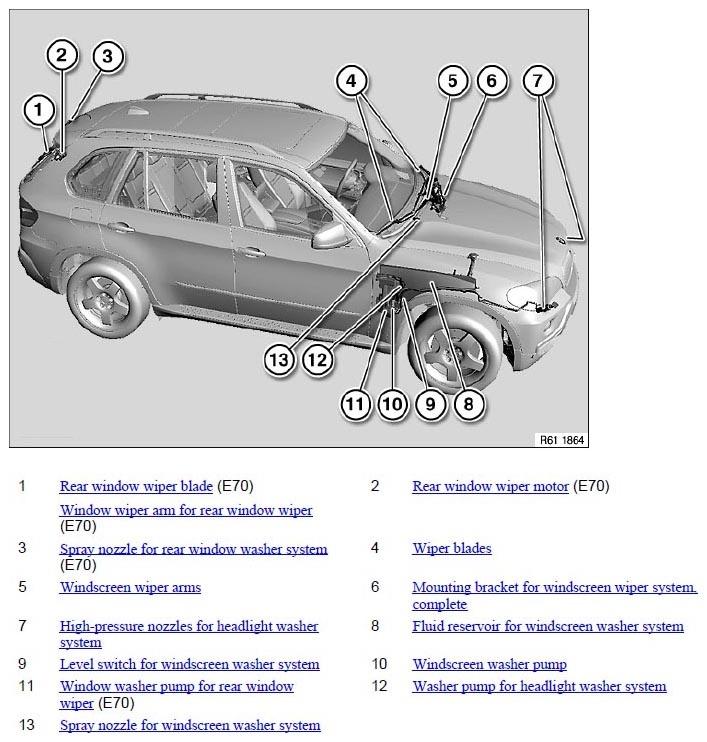 2 3
1
4 5 6 7
13 12
11 10 9 8
R61 1864

| | | | |
|---|---|---|---|
| 1 | Rear window wiper blade (E70) Window wiper arm for rear window wiper (E70) | 2 | Rear window wiper motor (E70) |
| 3 | Spray nozzle for rear window washer system (E70) | 4 | Wiper blades |
| 5 | Windscreen wiper arms | 6 | Mounting bracket for windscreen wiper system, complete |
| 7 | High-pressure nozzles for headlight washer system | 8 | Fluid reservoir for windscreen washer system |
| 9 | Level switch for windscreen washer system | 10 | Windscreen washer pump |
| 11 | Window washer pump for rear window wiper (E70) | 12 | Washer pump for headlight washer system |
| 13 | Spray nozzle for windscreen washer system | | |